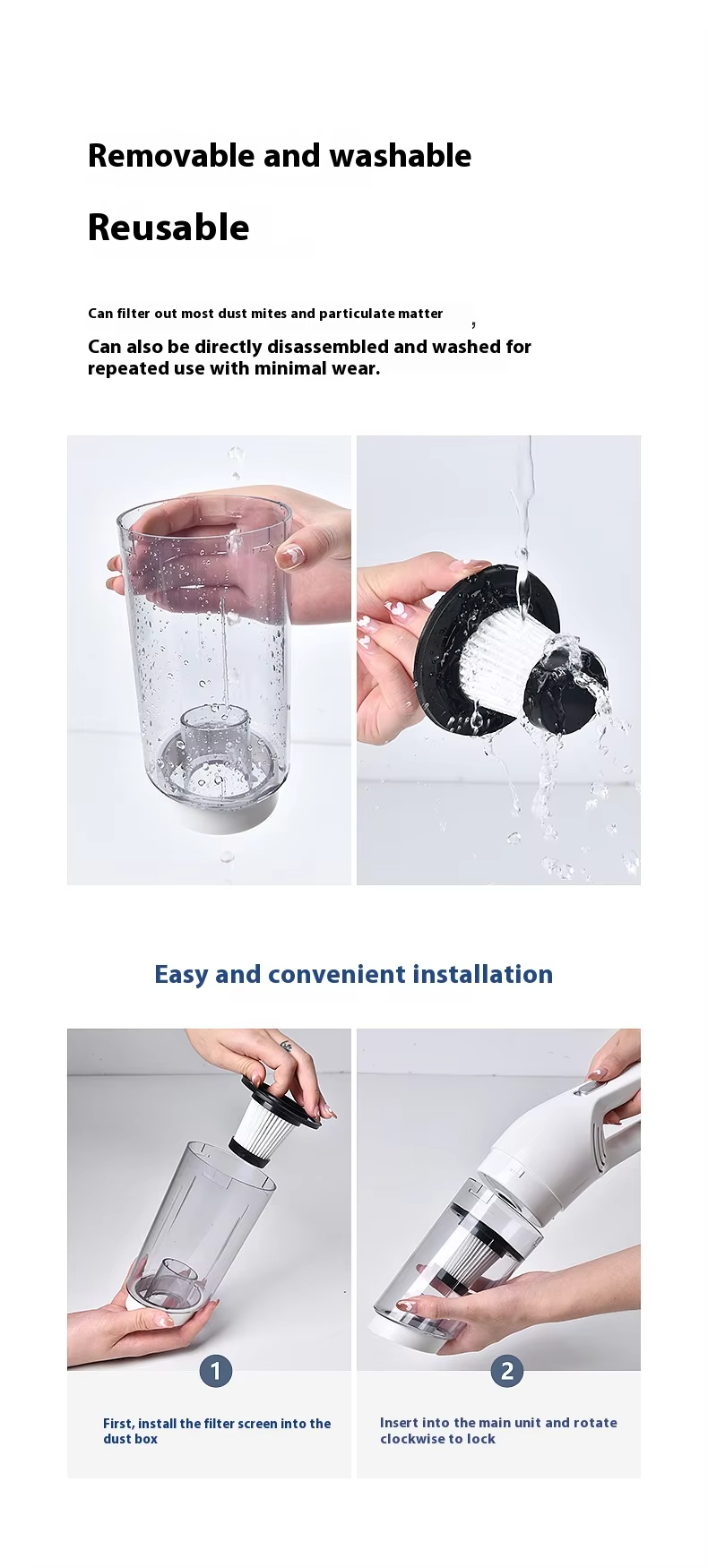 Removable and washable

Reusable

Can filter out most dust mites and particulate matter ,

Can also be directly disassembled and washed for repeated use with minimal wear.

Easy and convenient installation

1

First, install the filter screen into the dust box

2

Insert into the main unit and rotate clockwise to lock