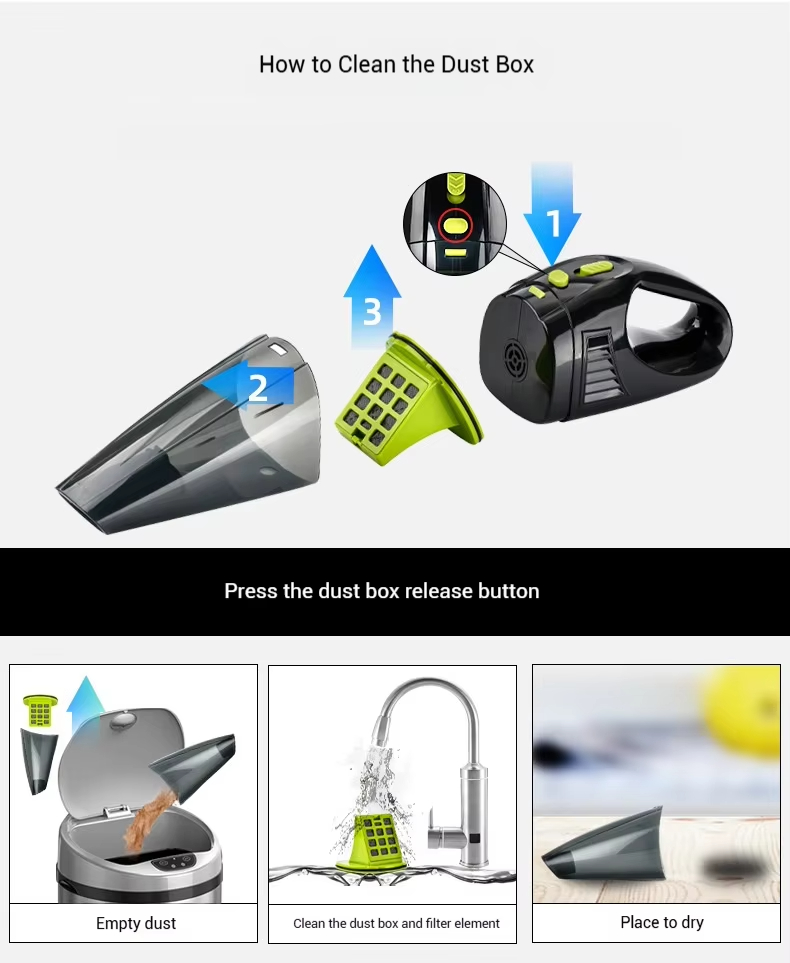 How to Clean the Dust Box

1

3

2

Press the dust box release button

Empty dust

Clean the dust box and filter element

Place to dry