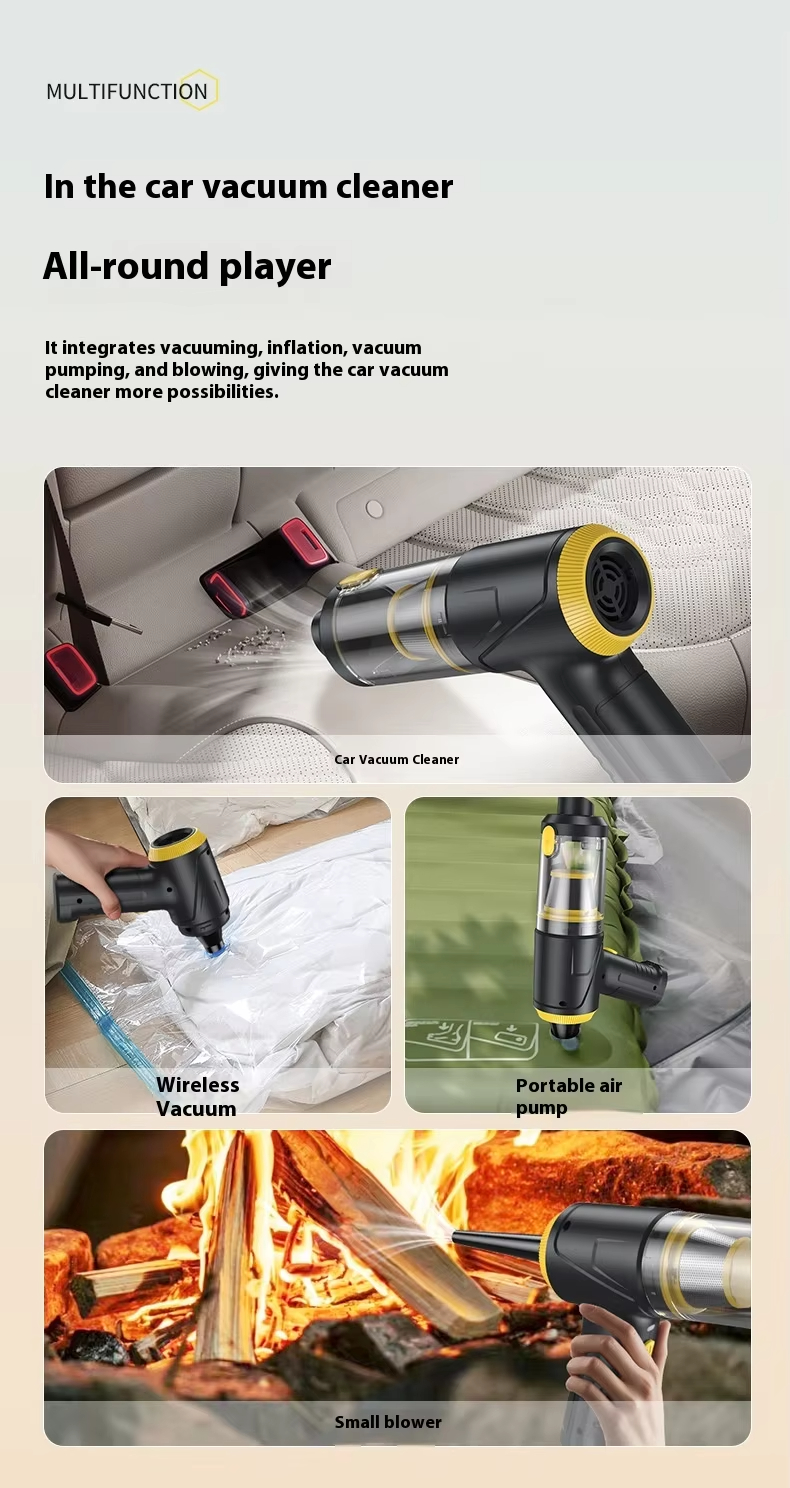 MULTIFUNCTION

In the car vacuum cleaner

All-round player

It integrates vacuuming, inflation, vacuum pumping, and blowing, giving the car vacuum cleaner more possibilities.

Car Vacuum Cleaner

Wireless Vacuum

Portable air pump

Small blower