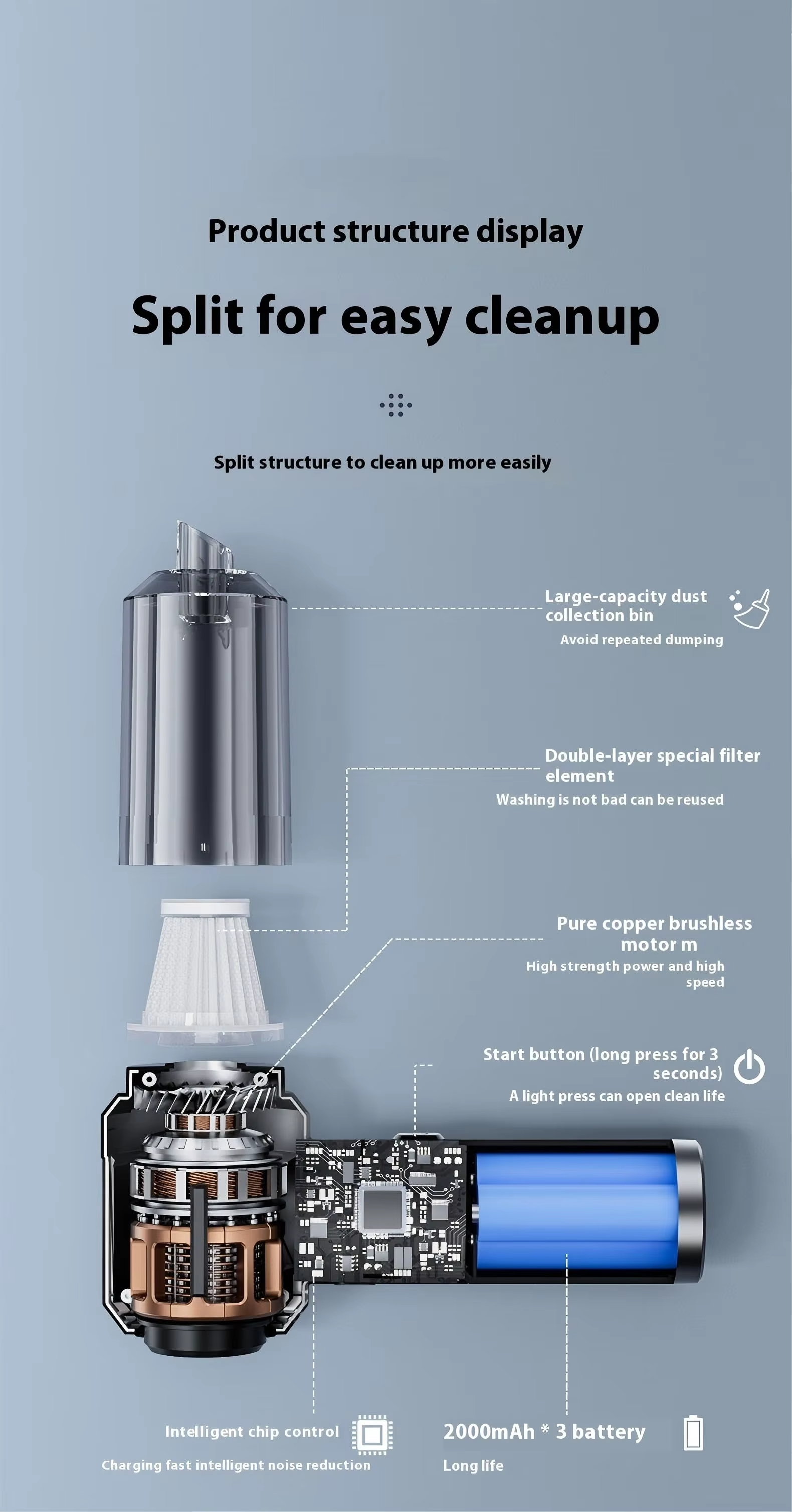 Product structure display

Split for easy cleanup

Split structure to clean up more easily

Large-capacity dust collection bin

Avoid repeated dumping

Double-layer special filter element

Washing is not bad can be reused

Pure copper brushless motor m

High strength power and high speed

Start button (long press for 3 seconds)

A light press can open clean life

Intelligent chip control

Charging fast intelligent noise reduction

2000mAh * 3 battery

Long life