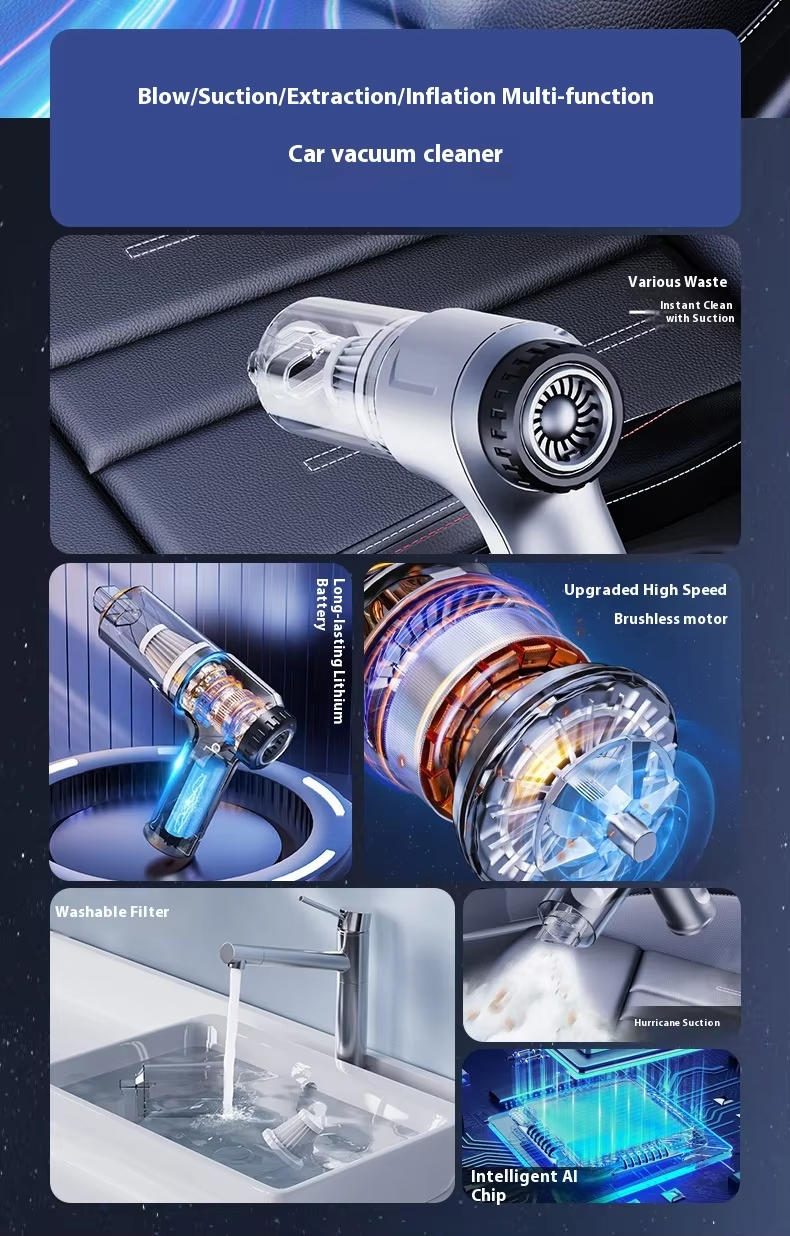 Blow/Suction/Extraction/Inflation Multi-function

Car vacuum cleaner

Various Waste

Instant Clean with Suction

Long-lasting Lithium Battery

Upgraded High Speed

Brushless motor

Washable Filter

Hurricane Suction

Intelligent AI Chip