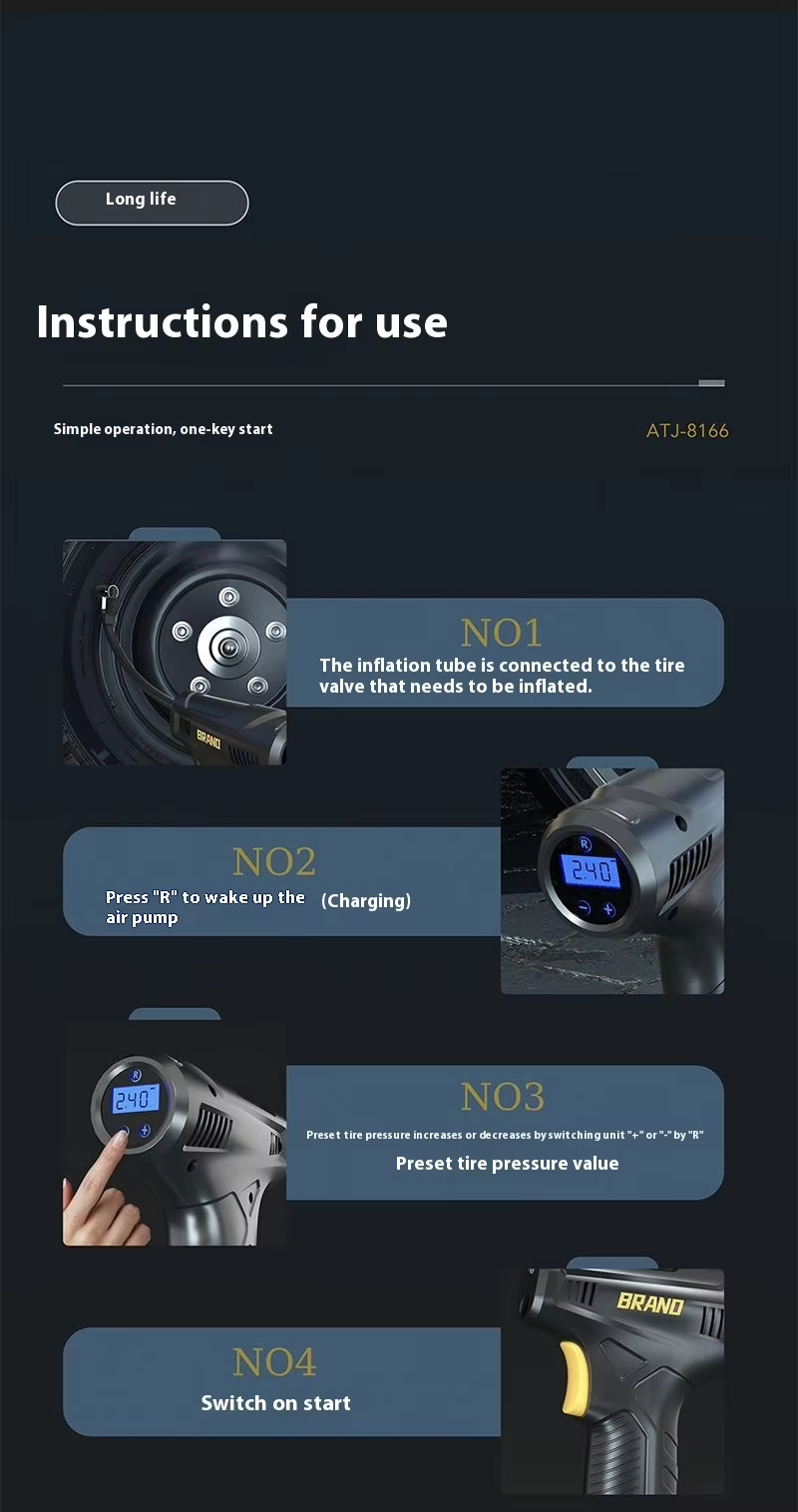 Long life

Instructions for use

Simple operation, one-key start

ATJ-8166

BRAND

NO1

The inflation tube is connected to the tire valve that needs to be inflated.

NO2

Press "R" to wake up the air pump

(Charging)

R

240

NO3

Preset tire pressure increases or decreases by switching unit "+" or "-" by "R"

Preset tire pressure value

R

240

NO4

Switch on start

BRAND